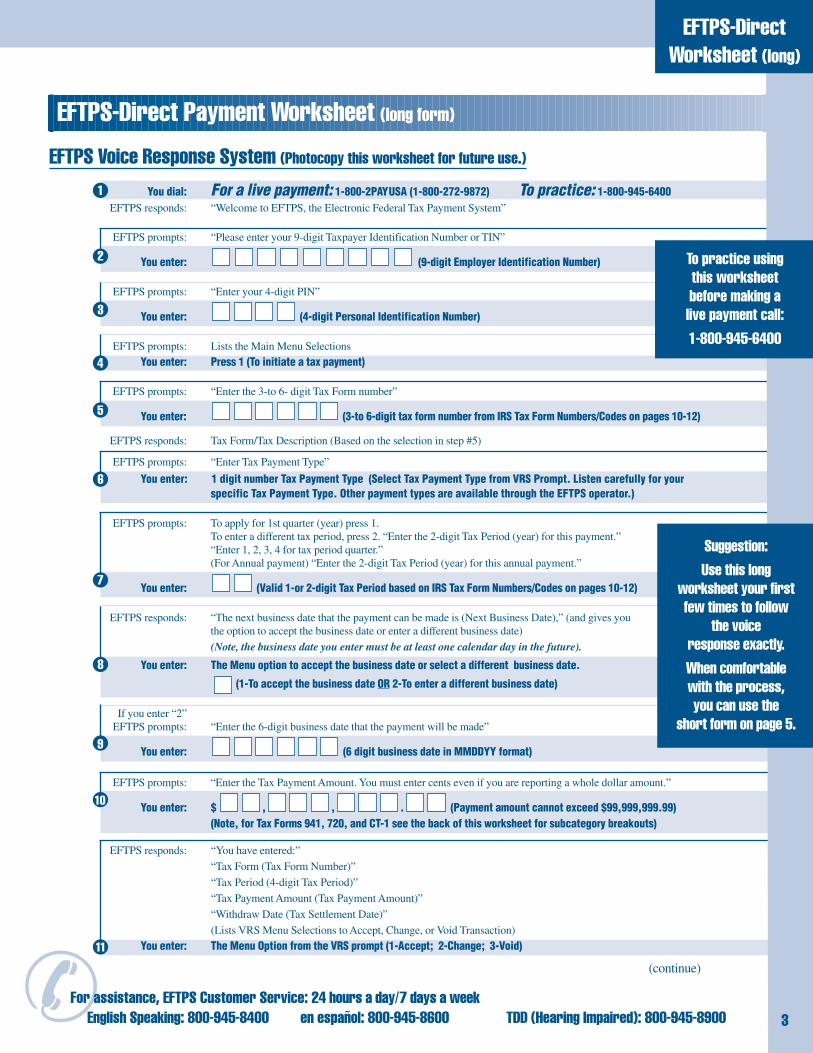 EFTPS-Direct Worksheet (long)

EFTPS-Direct Payment Worksheet (long form)

EFTPS Voice Response System (Photocopy this worksheet for future use.)

1 You dial: For a live payment: 1-800-2PAYUSA (1-800-272-9872) To practice: 1-800-945-6400
EFTPS responds: "Welcome to EFTPS, the Electronic Federal Tax Payment System"

EFTPS prompts: "Please enter your 9-digit Taxpayer Identification Number or TIN"
2 You enter: (9-digit Employer Identification Number)

EFTPS prompts: "Enter your 4-digit PIN"
3 You enter: (4-digit Personal Identification Number)

EFTPS prompts: Lists the Main Menu Selections
4 You enter: Press 1 (To initiate a tax payment)

EFTPS prompts: "Enter the 3-to 6- digit Tax Form number"
5 You enter: (3-to 6-digit tax form number from IRS Tax Form Numbers/Codes on pages 10-12)
EFTPS responds: Tax Form/Tax Description (Based on the selection in step #5)

EFTPS prompts: "Enter Tax Payment Type"
6 You enter: 1 digit number Tax Payment Type (Select Tax Payment Type from VRS Prompt. Listen carefully for your specific Tax Payment Type. Other payment types are available through the EFTPS operator.)

EFTPS prompts: To apply for 1st quarter (year) press 1.
To enter a different tax period, press 2. "Enter the 2-digit Tax Period (year) for this payment."
"Enter 1, 2, 3, 4 for tax period quarter."
(For Annual payment) "Enter the 2-digit Tax Period (year) for this annual payment."
7 You enter: (Valid 1-or 2-digit Tax Period based on IRS Tax Form Numbers/Codes on pages 10-12)

EFTPS responds: "The next business date that the payment can be made is (Next Business Date)," (and gives you the option to accept the business date or enter a different business date)
(Note, the business date you enter must be at least one calendar day in the future).
8 You enter: The Menu option to accept the business date or select a different business date.
(1-To accept the business date OR 2-To enter a different business date)

If you enter "2"
EFTPS prompts: "Enter the 6-digit business date that the payment will be made"
9 You enter: (6 digit business date in MMDDYY format)

EFTPS prompts: "Enter the Tax Payment Amount. You must enter cents even if you are reporting a whole dollar amount."
10 You enter: $ , , . (Payment amount cannot exceed $99,999,999.99)
(Note, for Tax Forms 941, 720, and CT-1 see the back of this worksheet for subcategory breakouts)

EFTPS responds: "You have entered:"
"Tax Form (Tax Form Number)"
"Tax Period (4-digit Tax Period)"
"Tax Payment Amount (Tax Payment Amount)"
"Withdraw Date (Tax Settlement Date)"
(Lists VRS Menu Selections to Accept, Change, or Void Transaction)
11 You enter: The Menu Option from the VRS prompt (1-Accept; 2-Change; 3-Void)

(continue)

To practice using this worksheet before making a live payment call:
1-800-945-6400

Suggestion:
Use this long worksheet your first few times to follow the voice response exactly.
When comfortable with the process, you can use the short form on page 5.

For assistance, EFTPS Customer Service: 24 hours a day/7 days a week
English Speaking: 800-945-8400 en español: 800-945-8600 TDD (Hearing Impaired): 800-945-8900

3